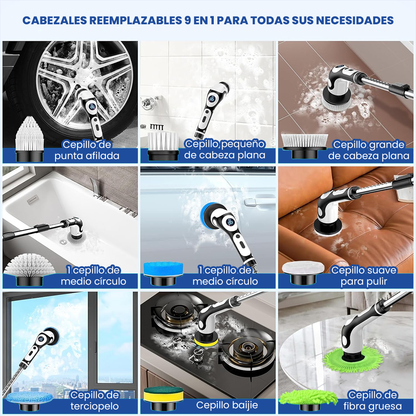 CABEZALES REEMPLAZABLES 9 EN 1 PARA TODAS SUS NECESIDADES

Cepillo de punta afilada

Cepillo pequeño de cabeza plana

Cepillo grande de cabeza plana

1 cepillo de medio círculo

1 cepillo de medio círculo

Cepillo suave para pulir

Cepillo de terciopelo

Cepillo baijie

Cepillo de fibra gruesa